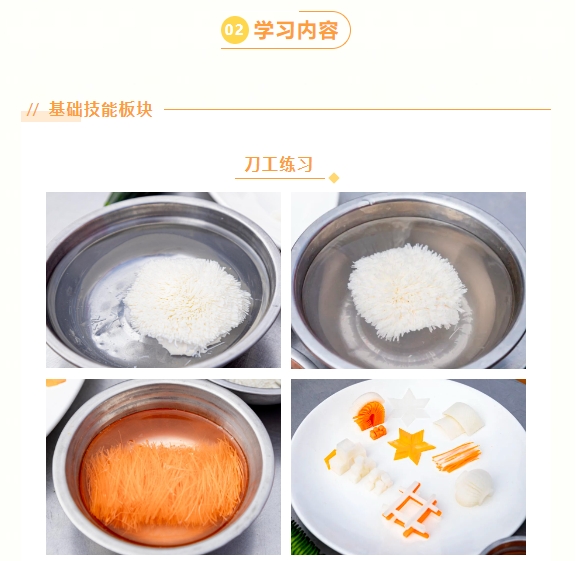 02 学习内容

// 基础技能板块

刀工练习